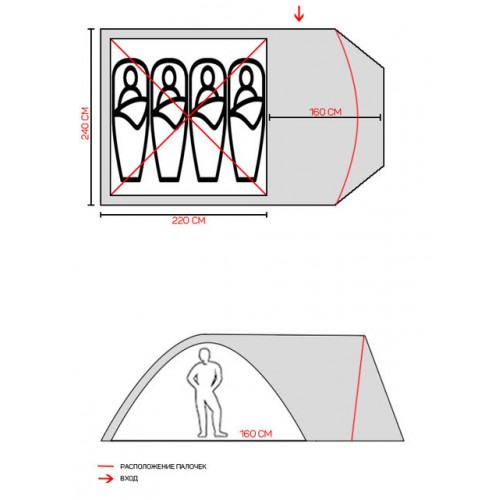 240 СМ

160 СМ

220 СМ

160 СМ

РАСПОЛОЖЕНИЕ ПАЛОЧЕК

ВХОД